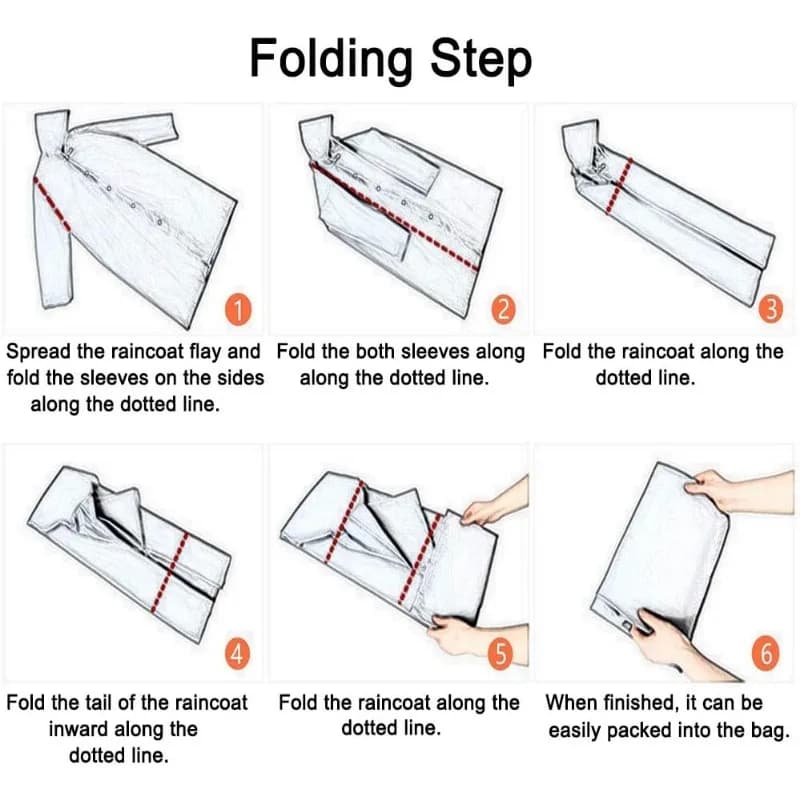 Folding Step

1

Spread the raincoat flay and fold the sleeves on the sides along the dotted line.

2

Fold the both sleeves along along the dotted line.

3

Fold the raincoat along the dotted line.

4

Fold the tail of the raincoat inward along the dotted line.

5

Fold the raincoat along the dotted line.

6

When finished, it can be easily packed into the bag.